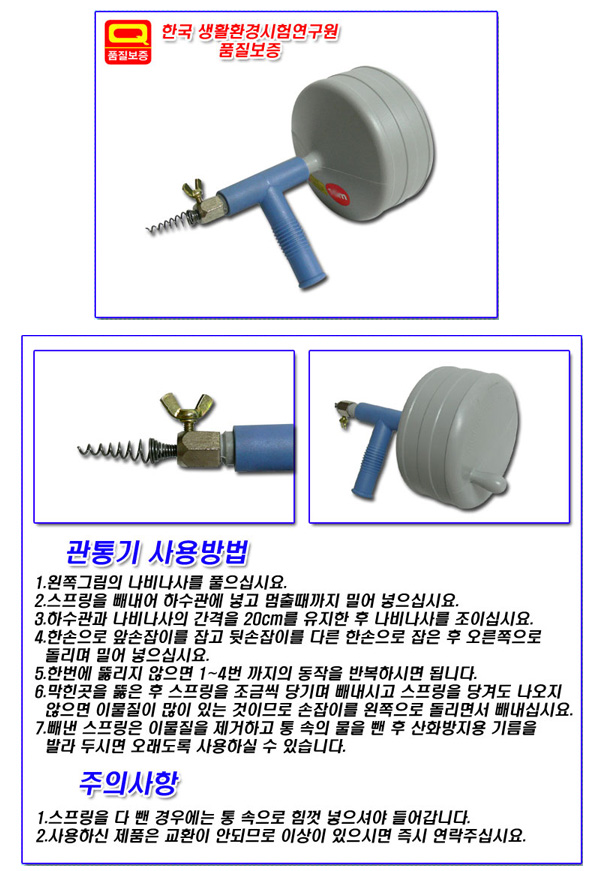 Q
품질보증

한국 생활환경시험연구원
품질보증

관통기 사용방법

1.왼쪽그림의 나비나사를 풀으십시요.
2.스프링을 빼내어 하수관에 넣고 멈출때까지 밀어 넣으십시요.
3.하수관과 나비나사의 간격을 20cm를 유지한 후 나비나사를 조이십시요.
4.한손으로 앞손잡이를 잡고 뒷손잡이를 다른 한손으로 잡은 후 오른쪽으로 돌리며 밀어 넣으십시요.
5.한번에 뚫리지 않으면 1~4번 까지의 동작을 반복하시면 됩니다.
6.막힌곳을 뚫은 후 스프링을 조금씩 당기며 빼내시고 스프링을 당겨도 나오지 않으면 이물질이 많이 있는 것이므로 손잡이를 왼쪽으로 돌리면서 빼내십시요.
7.빼낸 스프링은 이물질을 제거하고 통 속의 물을 뺀 후 산화방지용 기름을 발라 두시면 오래도록 사용하실 수 있습니다.

주의사항

1.스프링을 다 뺀 경우에는 통 속으로 힘껏 넣으셔야 들어갑니다.
2.사용하신 제품은 교환이 안되므로 이상이 있으시면 즉시 연락주십시요.